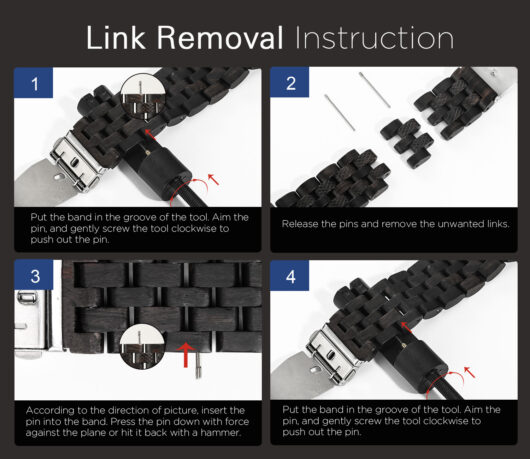 Link Removal Instruction

1

Put the band in the groove of the tool. Aim the pin, and gently screw the tool clockwise to push out the pin.

2

Release the pins and remove the unwanted links.

3

According to the direction of picture, insert the pin into the band. Press the pin down with force against the plane or hit it back with a hammer.

4

Put the band in the groove of the tool. Aim the pin, and gently screw the tool clockwise to push out the pin.